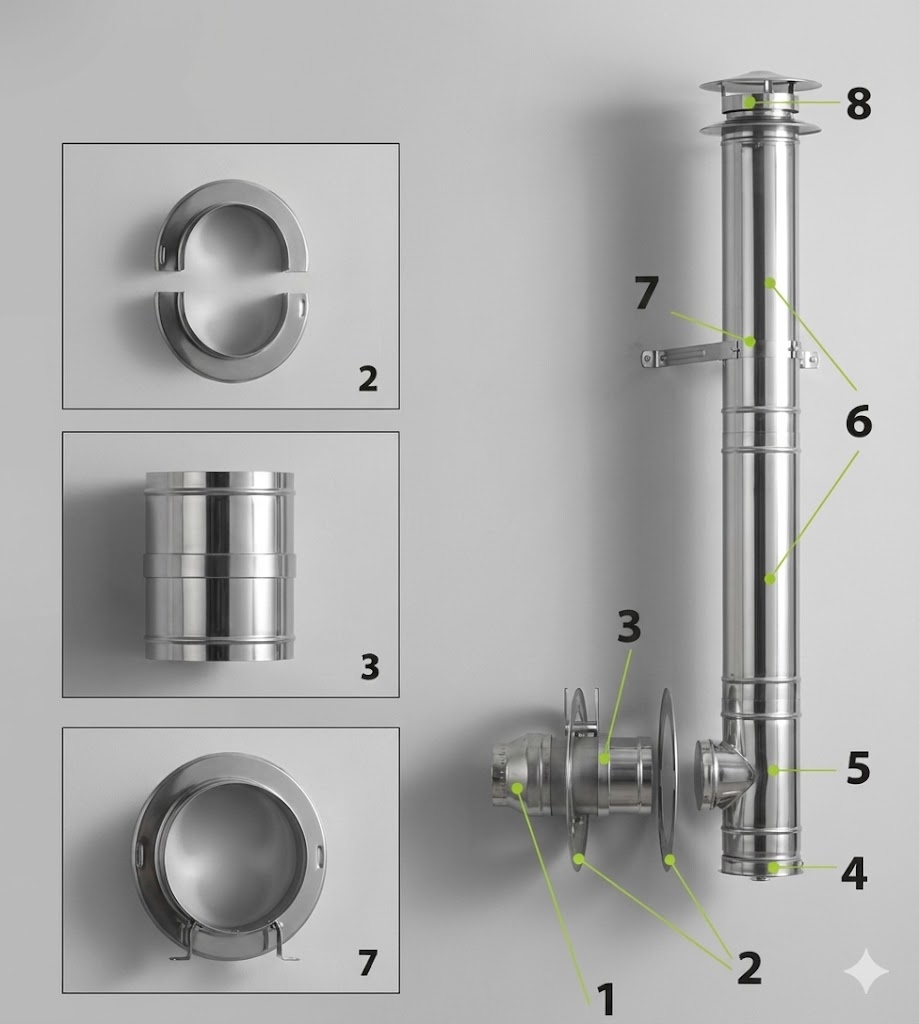 2

3

7

8

7

6

3

5

4

2

1